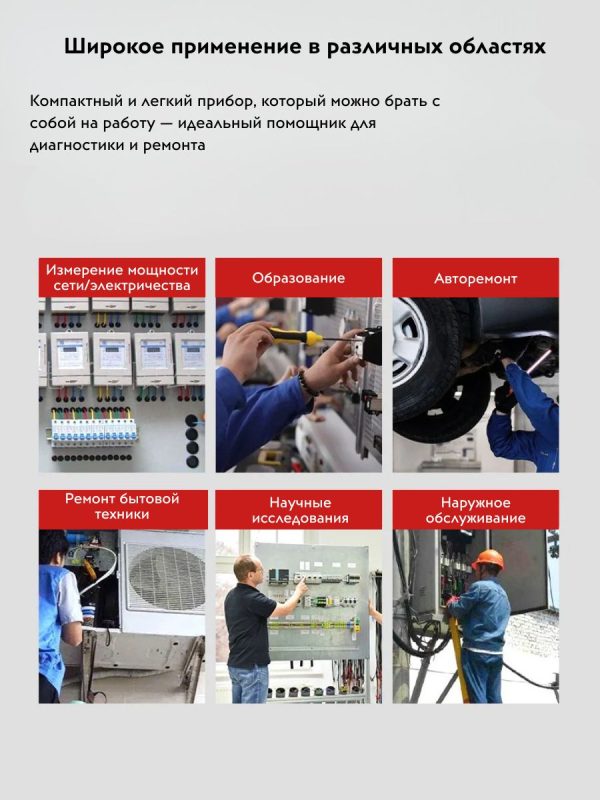 Широкое применение в различных областях

Компактный и легкий прибор, который можно брать с собой на работу — идеальный помощник для диагностики и ремонта

Измерение мощности сети/электричества

Образование

Авторемонт

Ремонт бытовой техники

Научные исследования

Наружное обслуживание