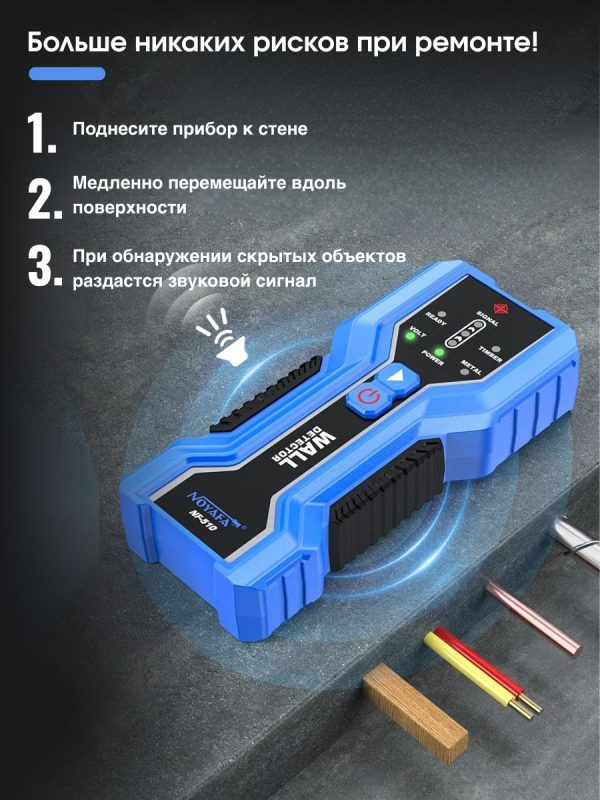 Больше никаких рисков при ремонте!

1. Поднесите прибор к стене

2. Медленно перемещайте вдоль поверхности

3. При обнаружении скрытых объектов раздастся звуковой сигнал

READY
SIGNAL
VOLT
POWER
TIMBER
METAL
WALL
DETECTOR
NOYAFA
NF-510