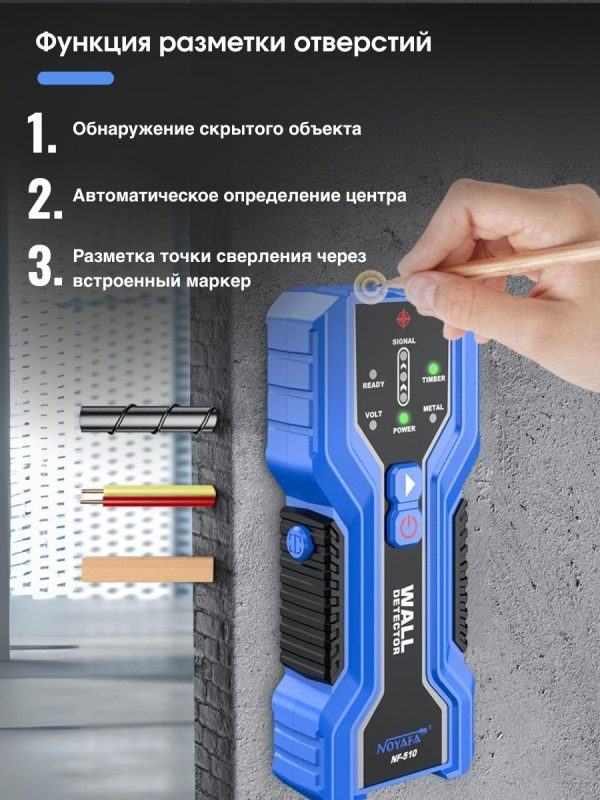 Функция разметки отверстий

1. Обнаружение скрытого объекта

2. Автоматическое определение центра

3. Разметка точки сверления через встроенный маркер

SIGNAL
READY
TIMBER
VOLT
METAL
POWER
WALL
DETECTOR
NOYAFA
NF-510