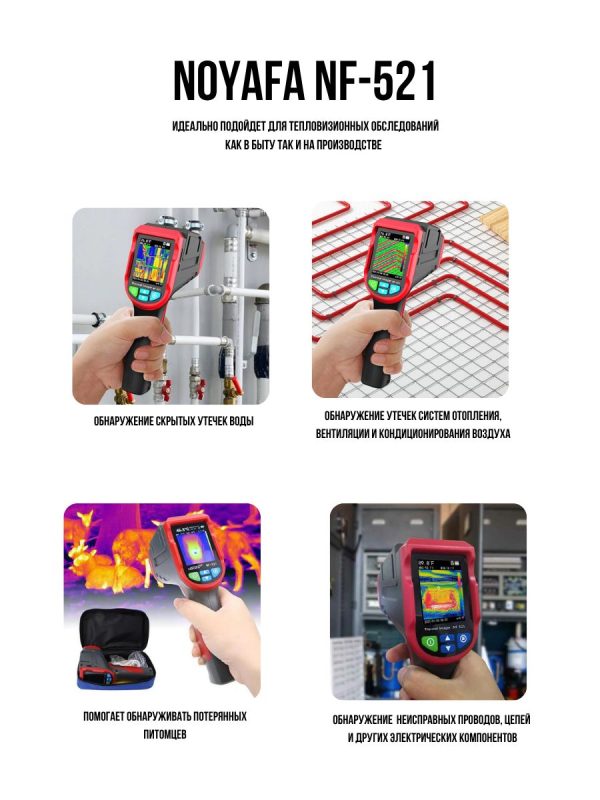 NOYAFA NF-521

ИДЕАЛЬНО ПОДОЙДЕТ ДЛЯ ТЕПЛОВИЗИОННЫХ ОБСЛЕДОВАНИЙ КАК В БЫТУ ТАК И НА ПРОИЗВОДСТВЕ

ОБНАРУЖЕНИЕ СКРЫТЫХ УТЕЧЕК ВОДЫ

ОБНАРУЖЕНИЕ УТЕЧЕК СИСТЕМ ОТОПЛЕНИЯ, ВЕНТИЛЯЦИИ И КОНДИЦИОНИРОВАНИЯ ВОЗДУХА

ПОМОГАЕТ ОБНАРУЖИВАТЬ ПОТЕРЯННЫХ ПИТОМЦЕВ

Thermal Imager NF-521

ОБНАРУЖЕНИЕ НЕИСПРАВНЫХ ПРОВОДОВ, ЦЕПЕЙ И ДРУГИХ ЭЛЕКТРИЧЕСКИХ КОМПОНЕНТОВ